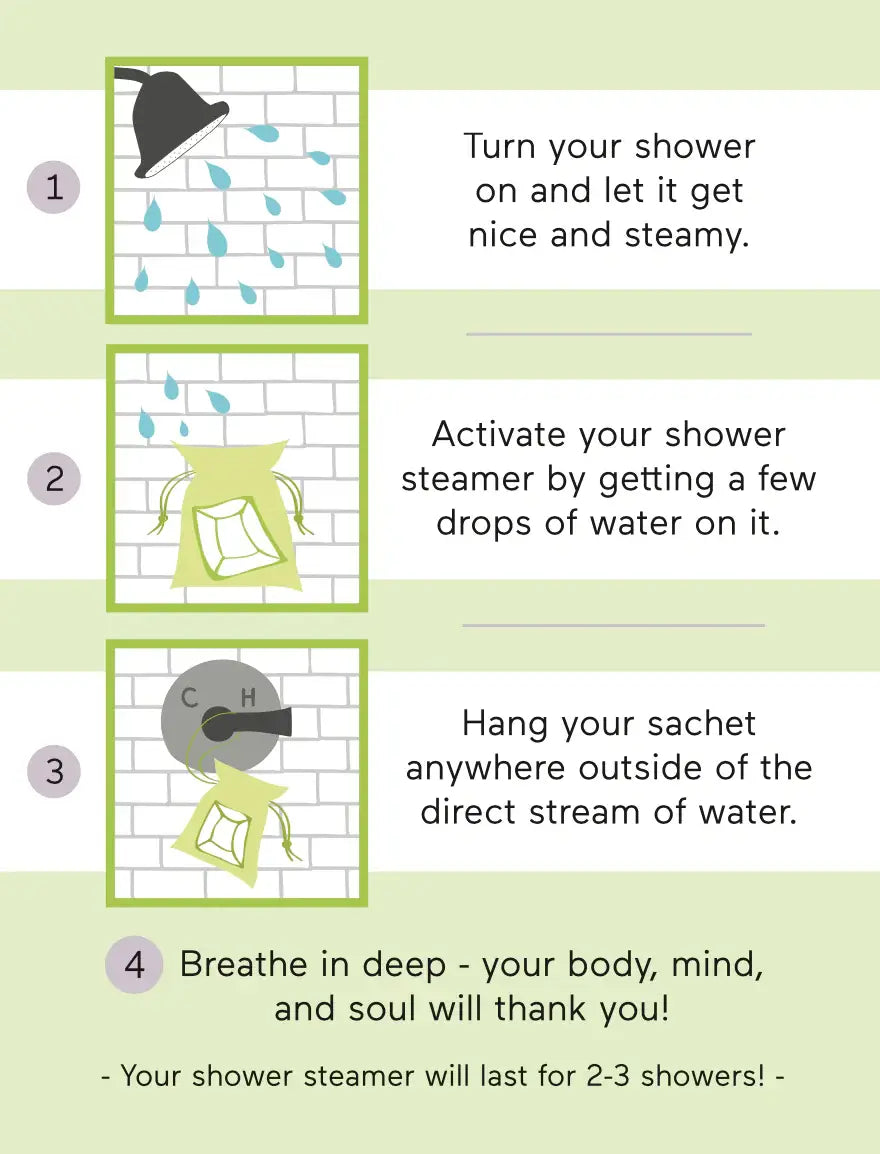 1

Turn your shower on and let it get nice and steamy.

2

Activate your shower steamer by getting a few drops of water on it.

3

C H

Hang your sachet anywhere outside of the direct stream of water.

4 Breathe in deep - your body, mind, and soul will thank you!

- Your shower steamer will last for 2-3 showers! -