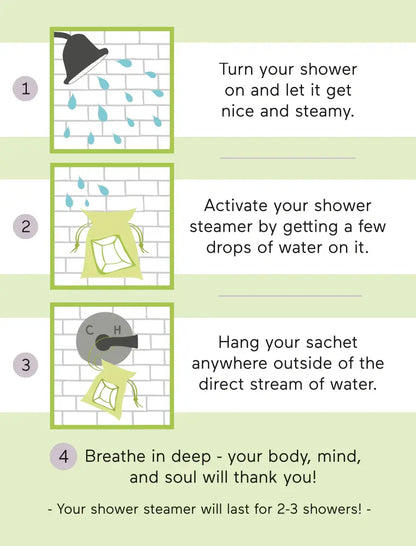 1

Turn your shower on and let it get nice and steamy.

2

Activate your shower steamer by getting a few drops of water on it.

3

C H

Hang your sachet anywhere outside of the direct stream of water.

4 Breathe in deep - your body, mind, and soul will thank you!

- Your shower steamer will last for 2-3 showers! -